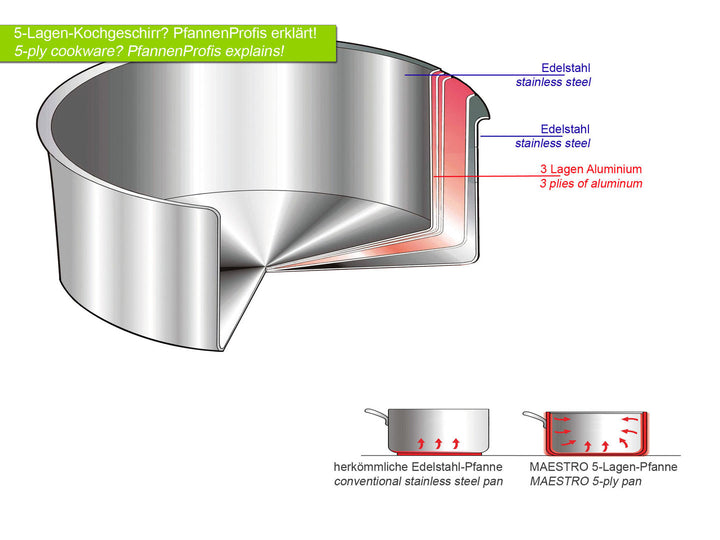 5-Lagen-Kochgeschirr? PfannenProfis erklärt!
5-ply cookware? PfannenProfis explains!

Edelstahl
stainless steel

Edelstahl
stainless steel

3 Lagen Aluminium
3 plies of aluminum

herkömmliche Edelstahl-Pfanne
conventional stainless steel pan

MAESTRO 5-Lagen-Pfanne
MAESTRO 5-ply pan