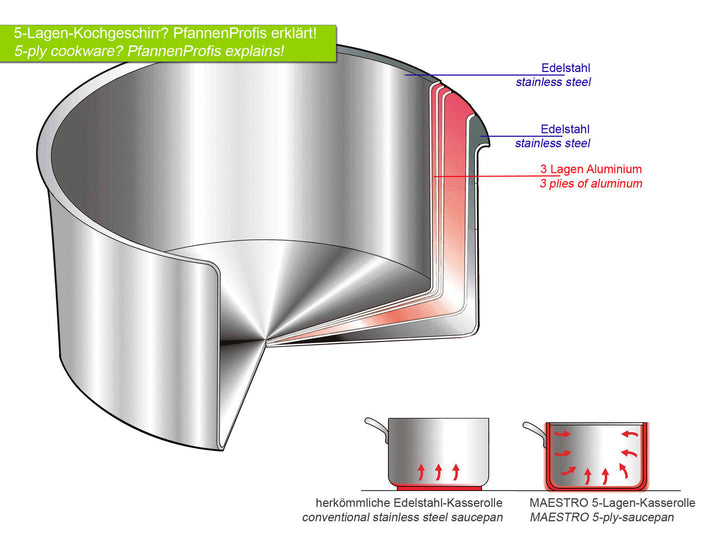 5-Lagen-Kochgeschirr? PfannenProfis erklärt!
5-ply cookware? PfannenProfis explains!

Edelstahl
stainless steel

Edelstahl
stainless steel

3 Lagen Aluminium
3 plies of aluminum

herkömmliche Edelstahl-Kasserolle
conventional stainless steel saucepan

MAESTRO 5-Lagen-Kasserolle
MAESTRO 5-ply-saucepan